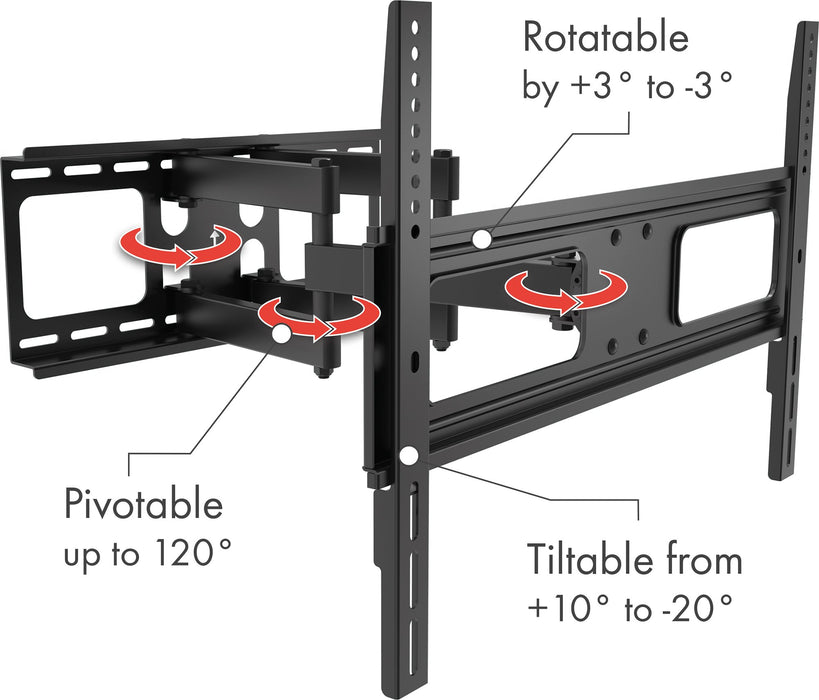 Rotatable by +3° to -3°

Pivotable up to 120°

Tiltable from +10° to -20°