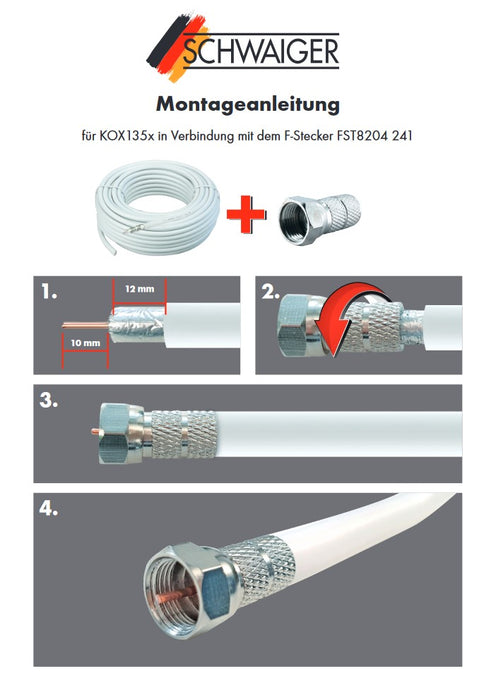 SCHWAIGER

Montageanleitung

für KOX135x in Verbindung mit dem F-Stecker FST8204 241

1.
12 mm
10 mm

2.

3.

4.