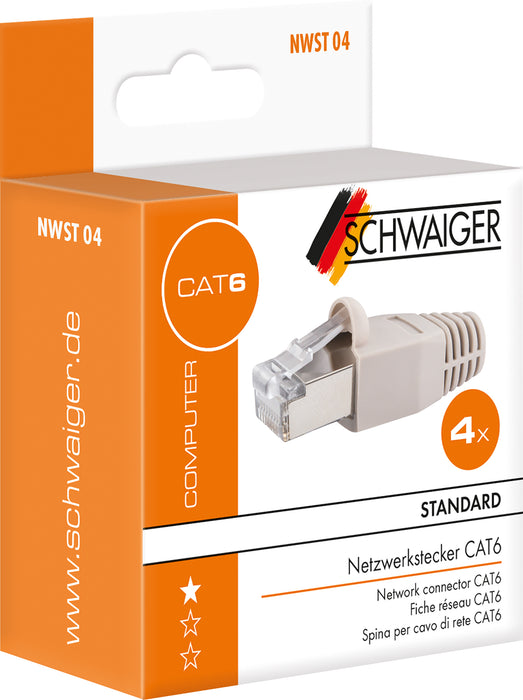 NWST 04

NWST 04

www.schwaiger.de

SCHWAIGER

CAT6

COMPUTER

4x

STANDARD

Netzwerkstecker CAT6

Network connector CAT6
Fiche réseau CAT6
Spina per cavo di rete CAT6