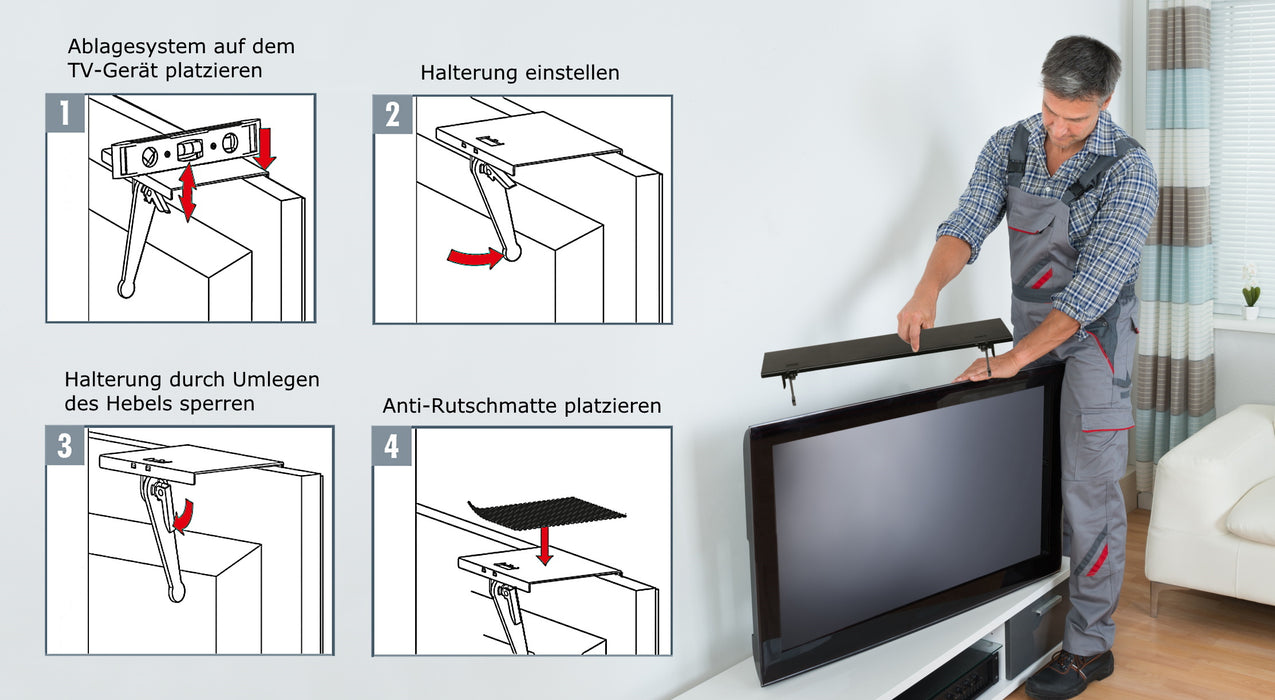 Ablagesystem auf dem TV-Gerät platzieren

1

Halterung einstellen

2

Halterung durch Umlegen des Hebels sperren

3

Anti-Rutschmatte platzieren

4